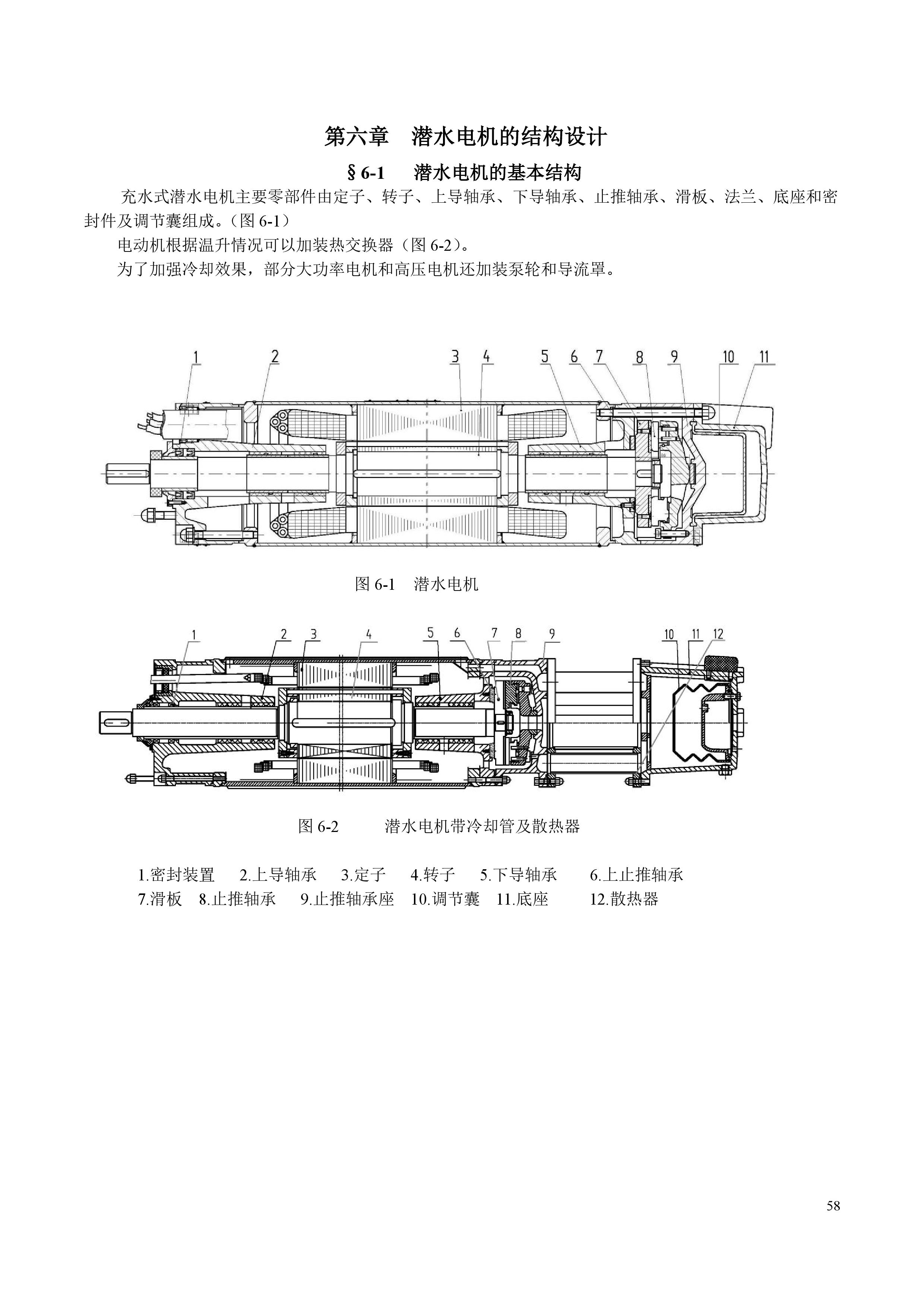 第六章　潜水电机的结构设计

§6-1　潜水电机的基本结构

充水式潜水电机主要零部件由定子、转子、上导轴承、下导轴承、止推轴承、滑板、法兰、底座和密封件及调节囊组成。（图 6-1）

电动机根据温升情况可以加装热交换器（图 6-2）。

为了加强冷却效果，部分大功率电机和高压电机还加装泵轮和导流罩。

1 2 3 4 5 6 7 8 9 10 11

图 6-1　潜水电机

1 2 3 4 5 6 7 8 9 10 11 12

图 6-2　潜水电机带冷却管及散热器

1.密封装置　2.上导轴承　3.定子　4.转子　5.下导轴承　6.上止推轴承
7.滑板　8.止推轴承　9.止推轴承座　10.调节囊　11.底座　12.散热器

58